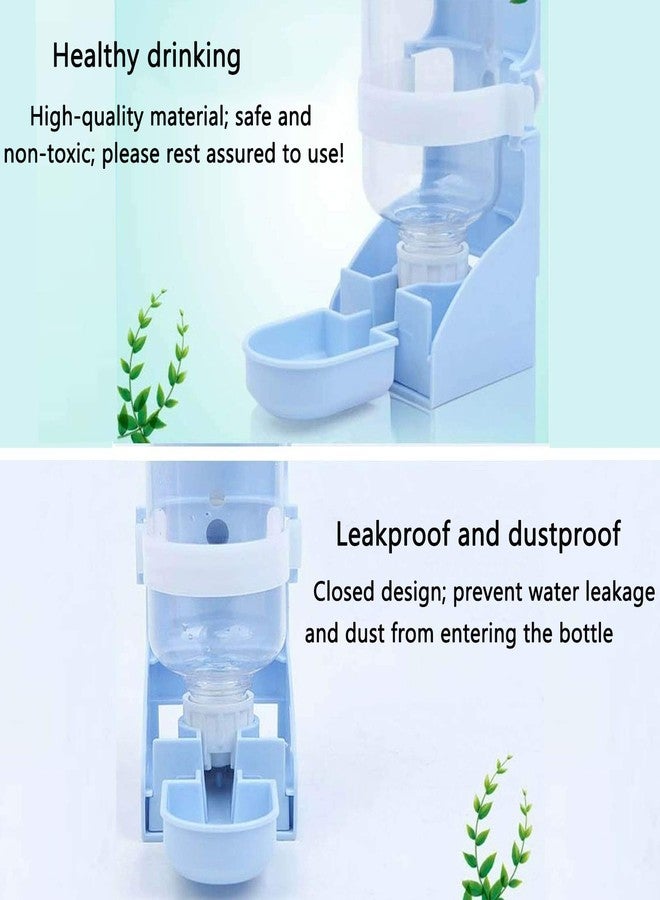 Healthy drinking

High-quality material; safe and non-toxic; please rest assured to use!

Leakproof and dustproof

Closed design; prevent water leakage and dust from entering the bottle